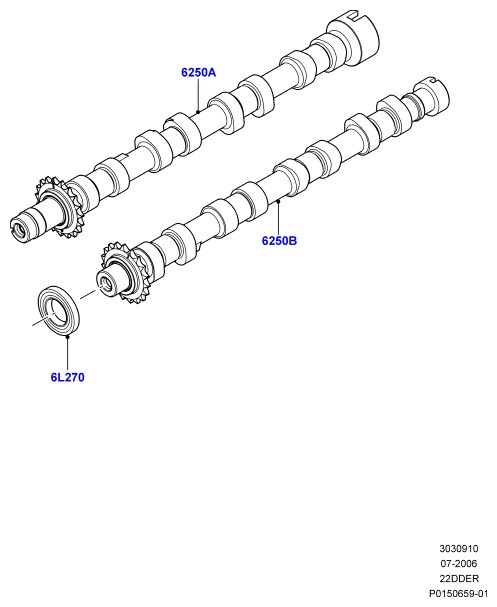 6250A

6250B

6L270

3030910
07-2006
22DDER
P0150659-01