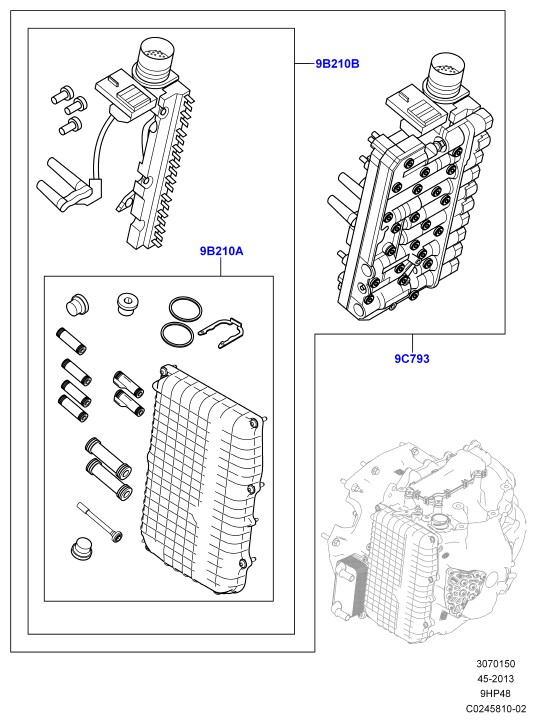 9B210B

9B210A

9C793

3070150
45-2013
9HP48
C0245810-02