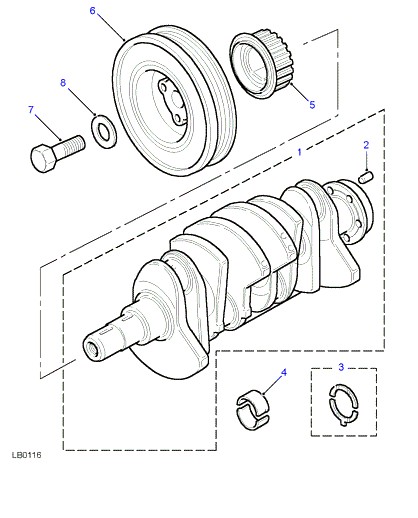 6

8

7

5

1

2

4

3

LB0116