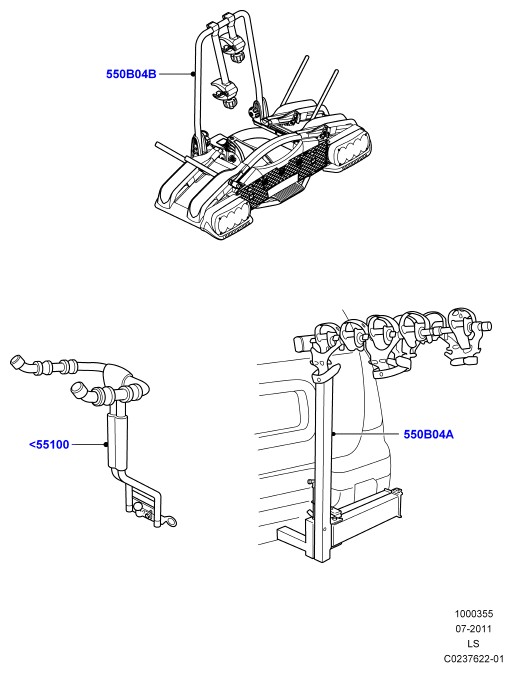 550B04B

<55100

550B04A

1000355
07-2011
LS
C0237622-01