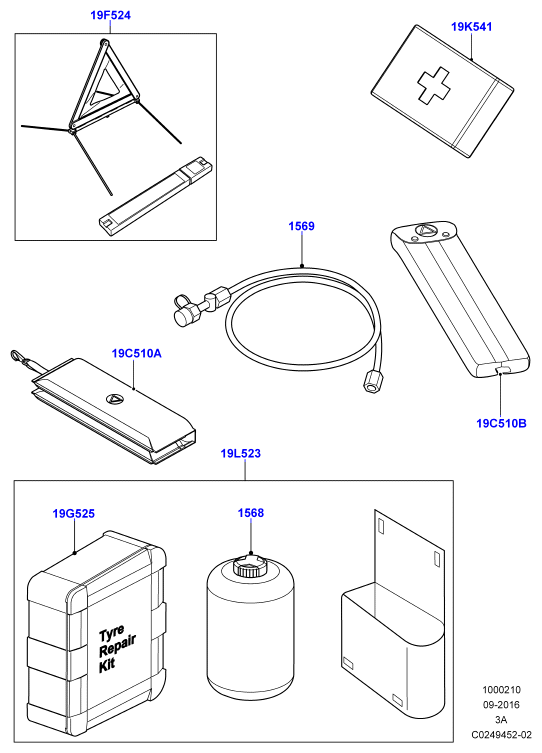 19F524

19K541

1569

19C510A

19C510B

19L523

19G525

1568

Tyre Repair Kit

1000210
09-2016
3A
C0249452-02