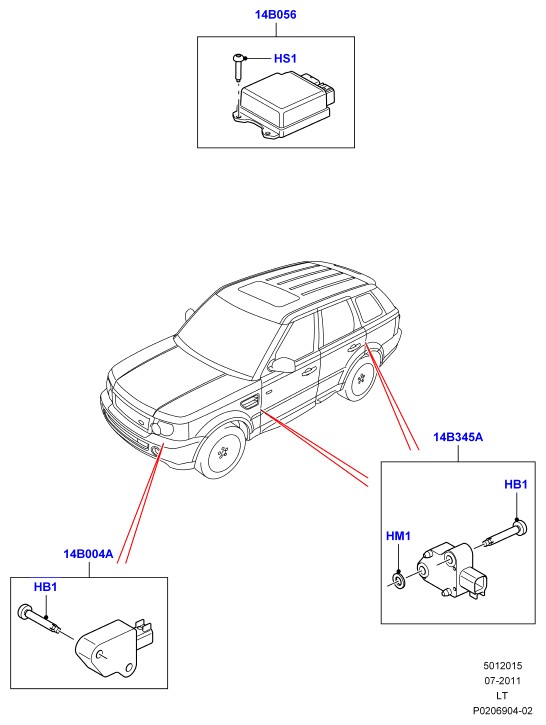 14B056

HS1

14B345A

HB1

HM1

14B004A

HB1

5012015
07-2011
LT
P0206904-02