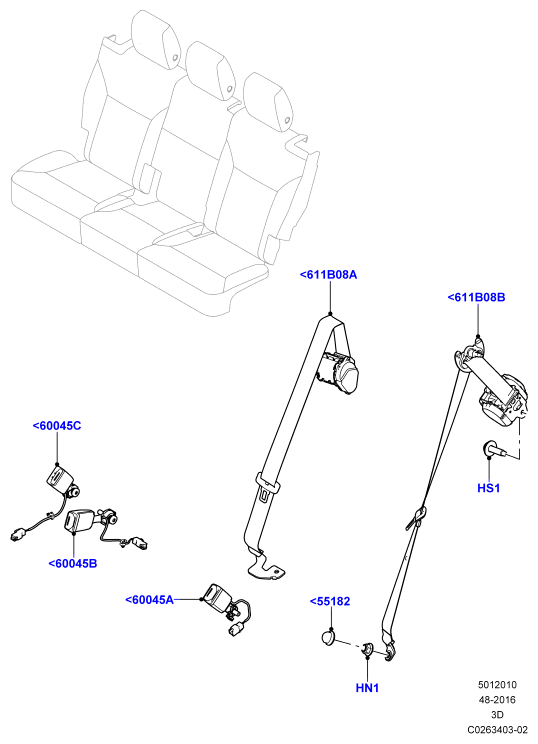 <611B08A

<611B08B

<60045C

HS1

<60045B

<60045A

<55182

HN1

5012010
48-2016
3D
C0263403-02