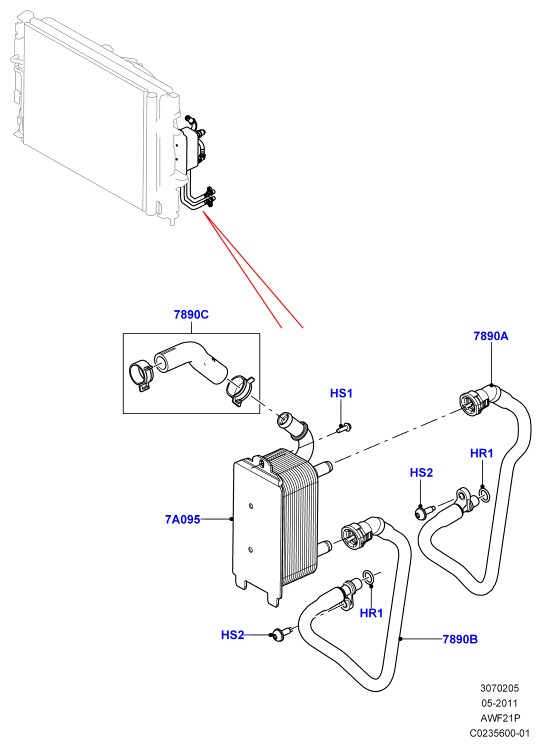 7890C

7890A

HS1

HR1

HS2

7A095

HR1

HS2

7890B

3070205
05-2011
AWF21P
C0235600-01