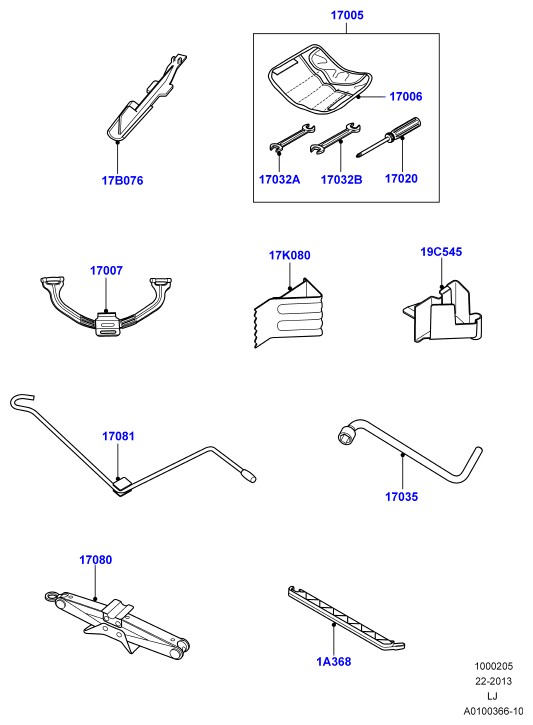 17005

17006

17B076

17032A

17032B

17020

17007

17K080

19C545

17081

17035

17080

1A368

1000205
22-2013
LJ
A0100366-10