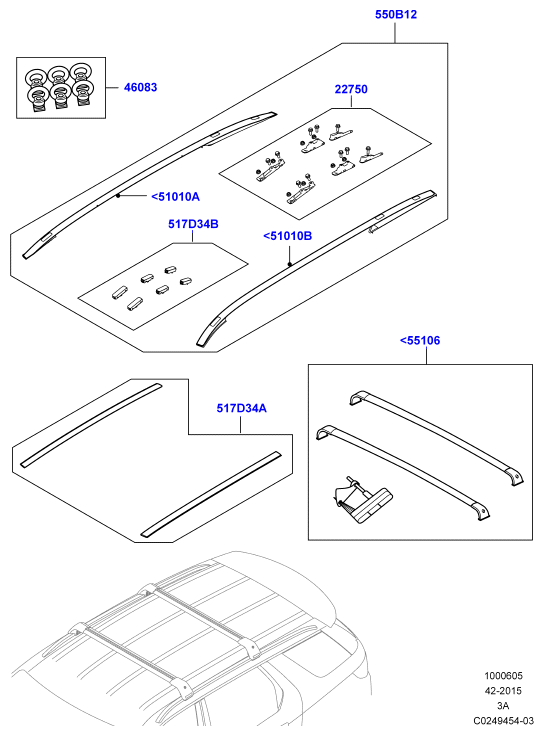 550B12

46083

22750

<51010A

517D34B

<51010B

<55106

517D34A

1000605
42-2015
3A
C0249454-03