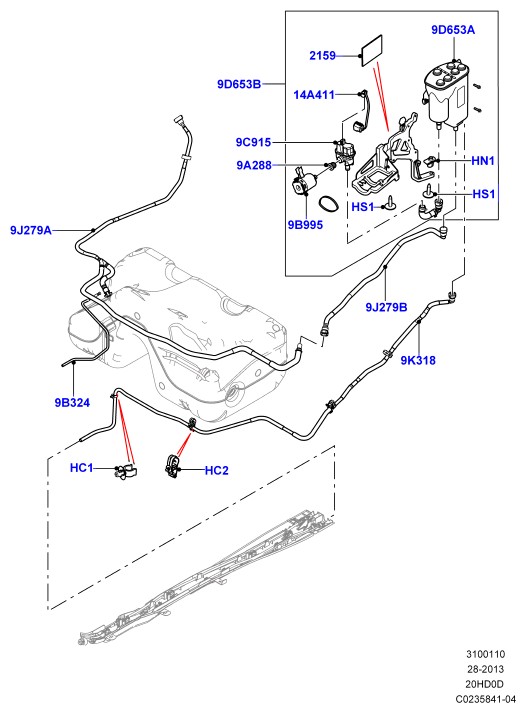 9D653A
2159
9D653B
14A411
9C915
9A288
HN1
HS1
HS1
9B995
9J279A
9J279B
9K318
9B324
HC1
HC2
3100110
28-2013
20HD0D
C0235841-04