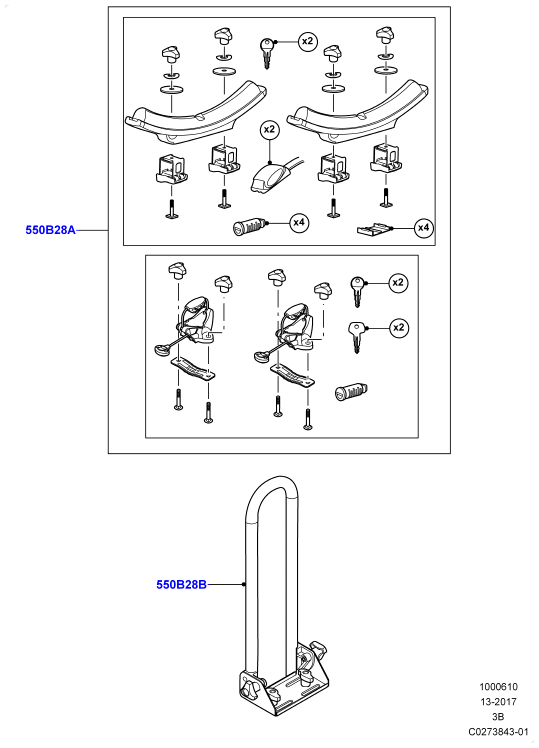 x2
x2
x4
x4
550B28A
x2
x2
550B28B
1000610
13-2017
3B
C0273843-01