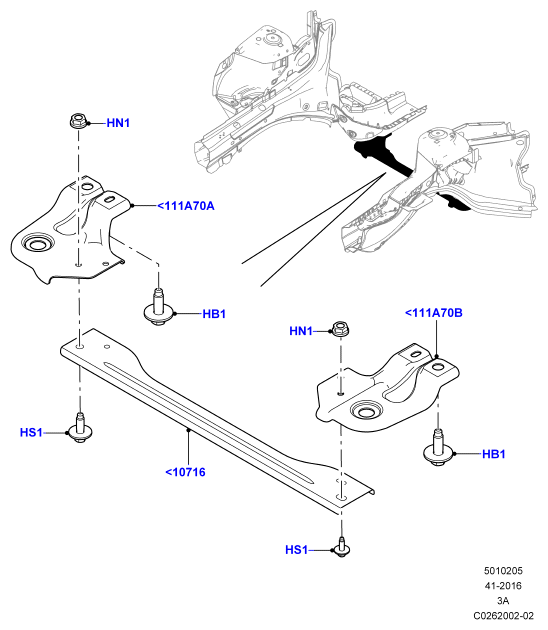 HN1
<111A70A
HB1
<111A70B
HN1
HS1
<10716
HB1
HS1
5010205
41-2016
3A
C0262002-02