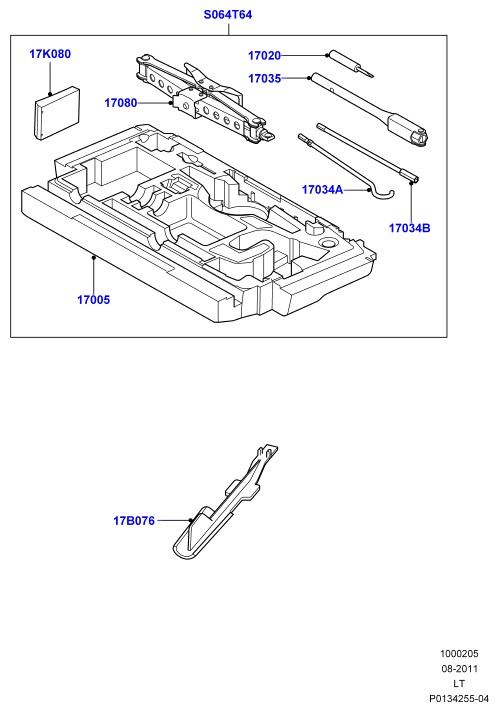 S064T64

17K080

17080

17020

17035

17034A

17034B

17005

17B076

1000205
08-2011
LT
P0134255-04