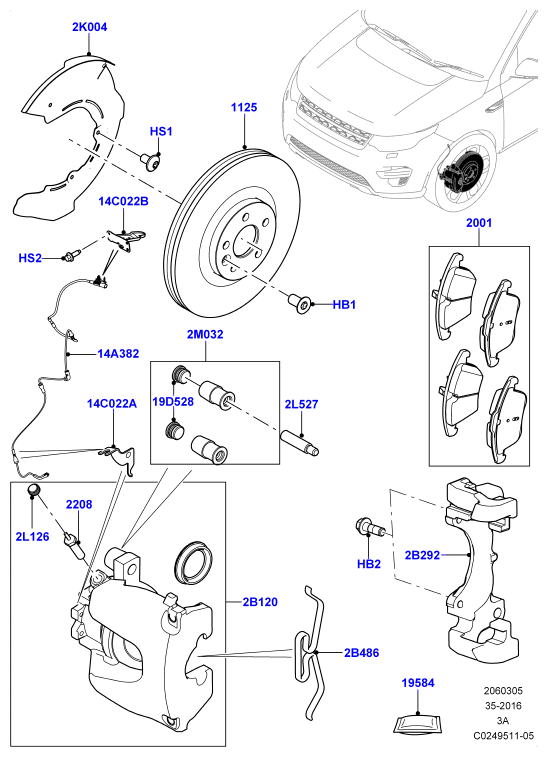 2K004

HS1

1125

14C022B

HS2

HB1

2001

14A382

2M032

19D528

2L527

14C022A

2208

2L126

HB2

2B292

2B120

2B486

19584

2060305
35-2016
3A
C0249511-05