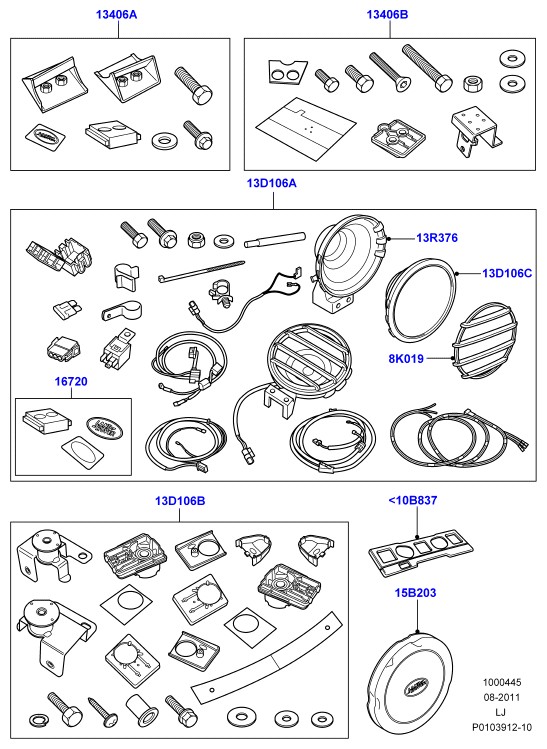 13406A

13406B

13D106A

13R376

13D106C

8K019

16720

13D106B

<10B837

15B203

1000445
08-2011
LJ
P0103912-10