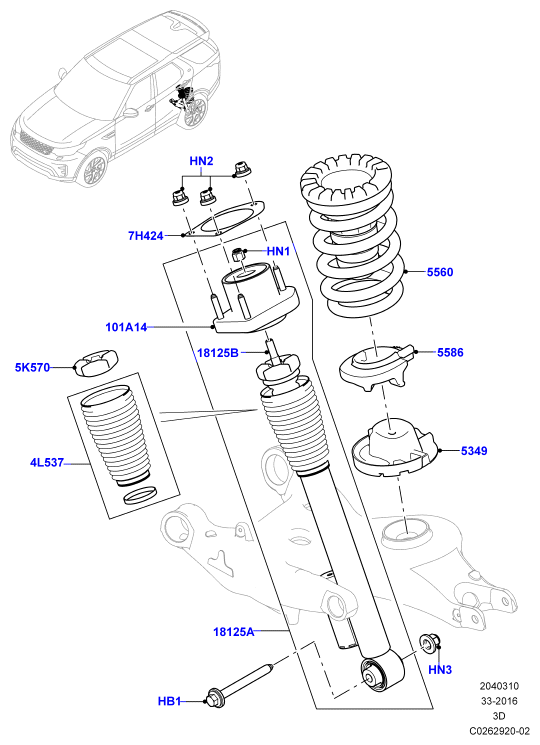 HN2

7H424

HN1

5560

101A14

18125B

5586

5K570

4L537

5349

18125A

HN3

HB1

2040310
33-2016
3D
C0262920-02