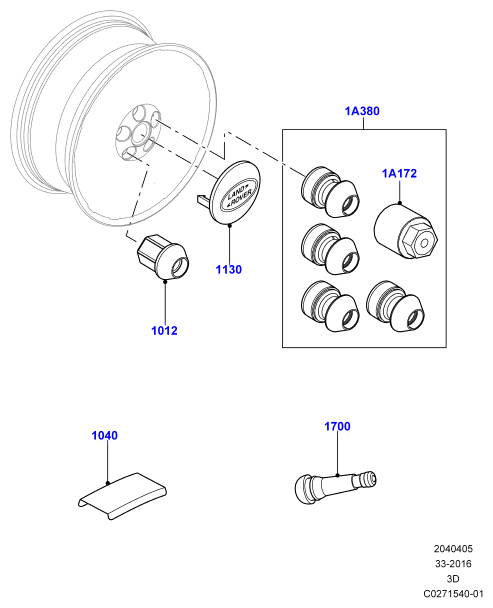 1A380

1A172

LAND ROVER

1130

1012

1040

1700

2040405
33-2016
3D
C0271540-01