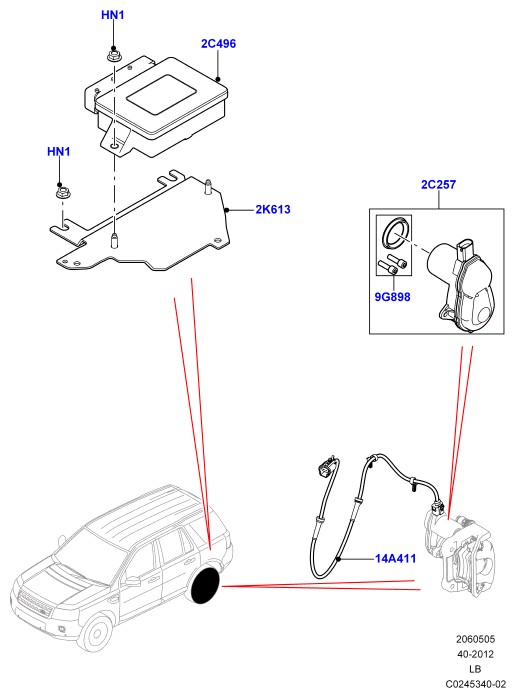 HN1
2C496
HN1
2K613
2C257
9G898
14A411
2060505
40-2012
LB
C0245340-02