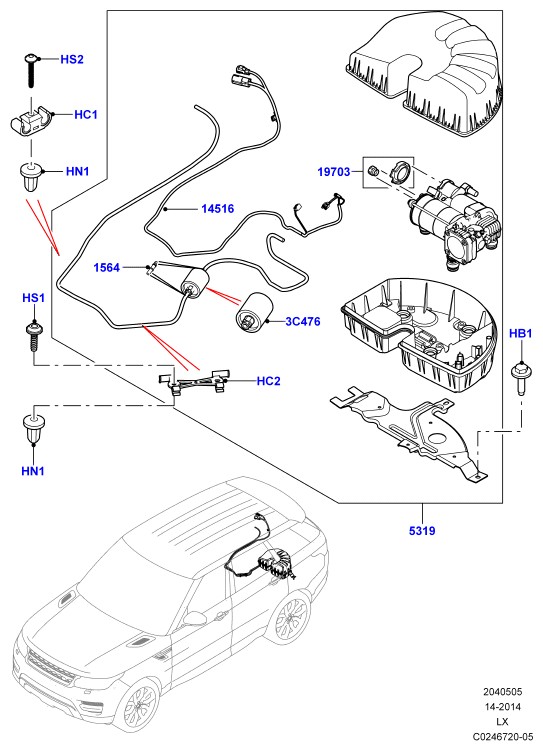 HS2
HC1
HN1
14516
19703
1564
3C476
HS1
HB1
HC2
HN1
5319
2040505
14-2014
LX
C0246720-05