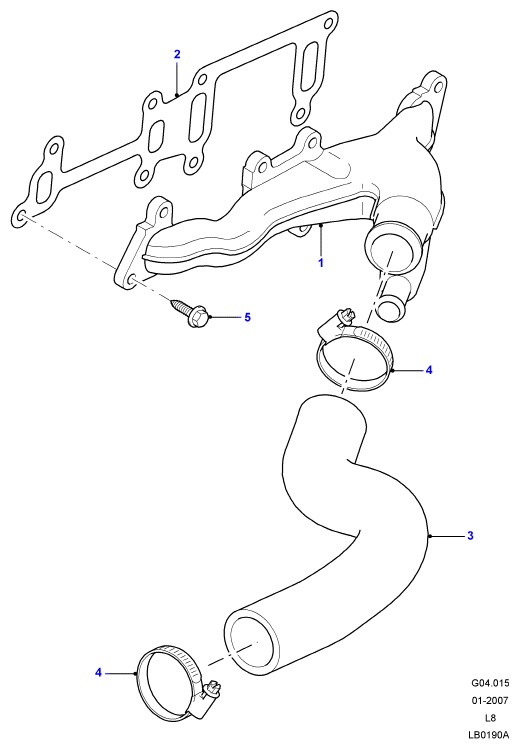 2
1
5
4
3
4
G04.015
01-2007
L8
LB0190A