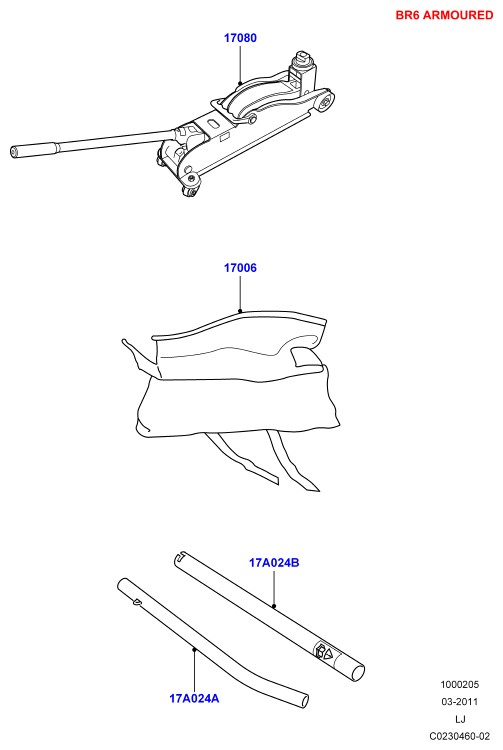 BR6 ARMOURED

17080

17006

17A024B

17A024A

1000205
03-2011
LJ
C0230460-02