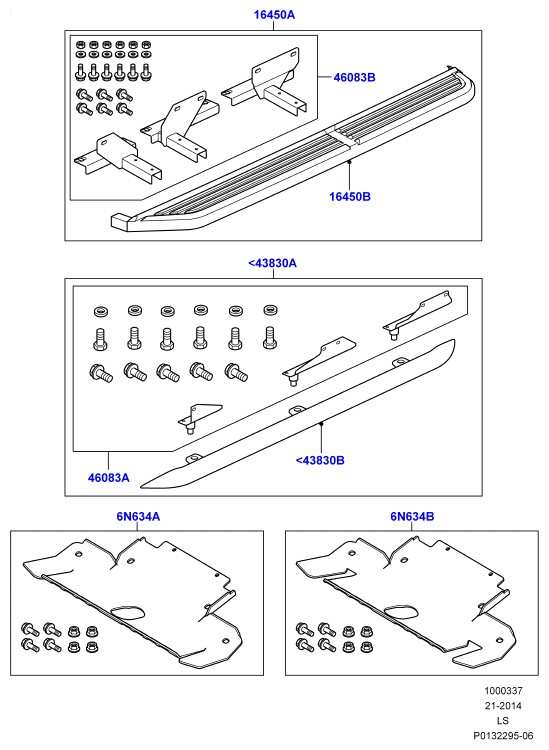 16450A

46083B

16450B

<43830A

46083A

<43830B

6N634A

6N634B

1000337
21-2014
LS
P0132295-06