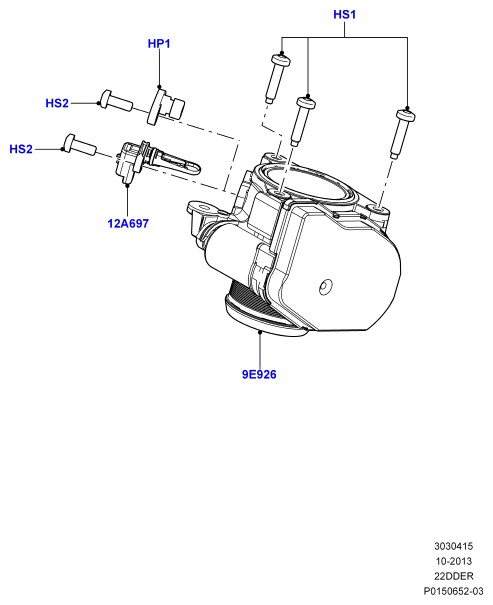 HS1

HP1

HS2

HS2

12A697

9E926

3030415
10-2013
22DDER
P0150652-03