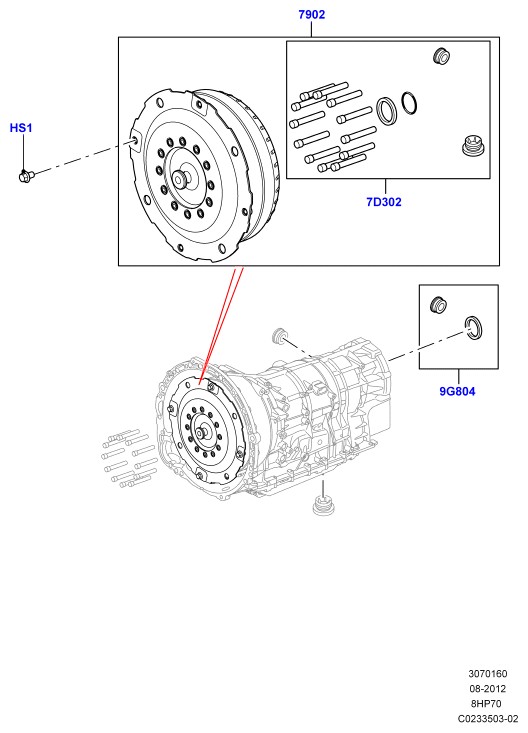 7902

HS1

7D302

9G804

3070160
08-2012
8HP70
C0233503-02