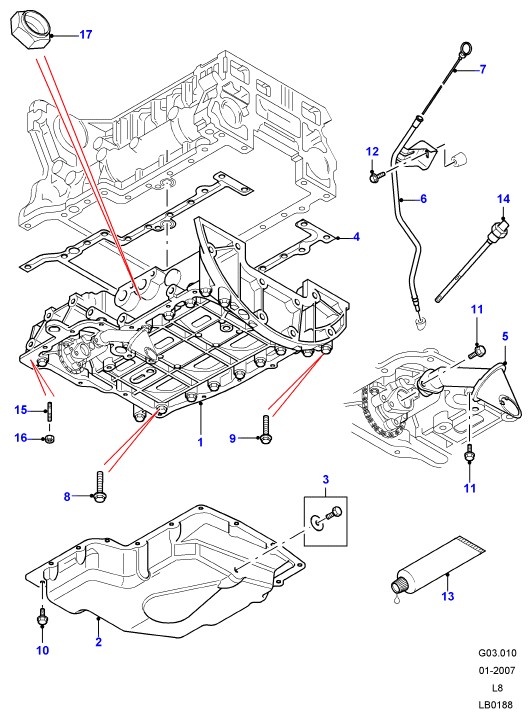 17
7
12
6
14
4
11
5
15
16
1
9
11
8
3
13
10
2
G03.010
01-2007
L8
LB0188