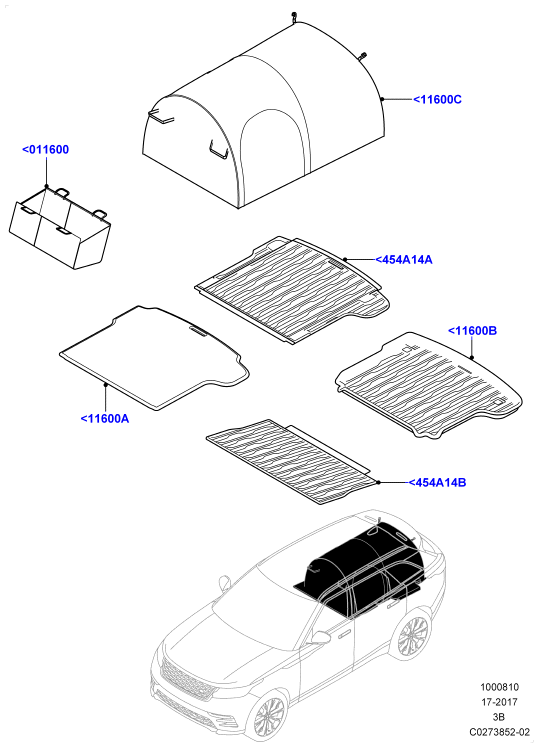 <11600C

<011600

<454A14A

<11600B

<11600A

<454A14B

1000810
17-2017
3B
C0273852-02