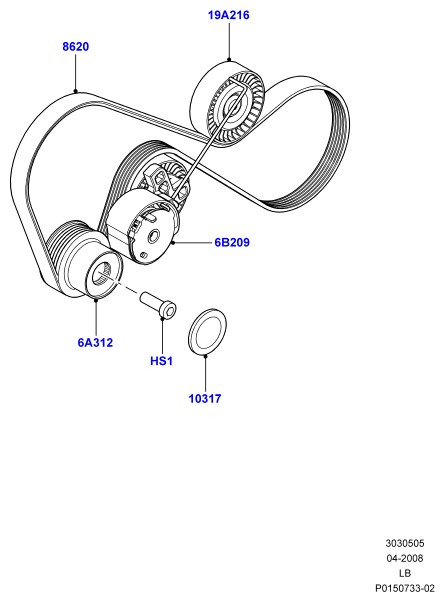 19A216

8620

6B209

6A312

HS1

10317

3030505
04-2008
LB
P0150733-02