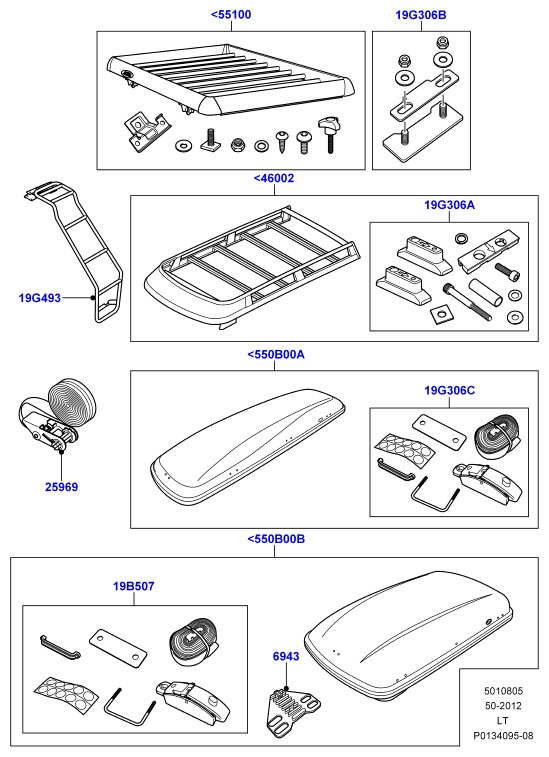 <55100

19G306B

<46002

19G306A

19G493

<550B00A

19G306C

25969

<550B00B

19B507

6943

5010805
50-2012
LT
P0134095-08