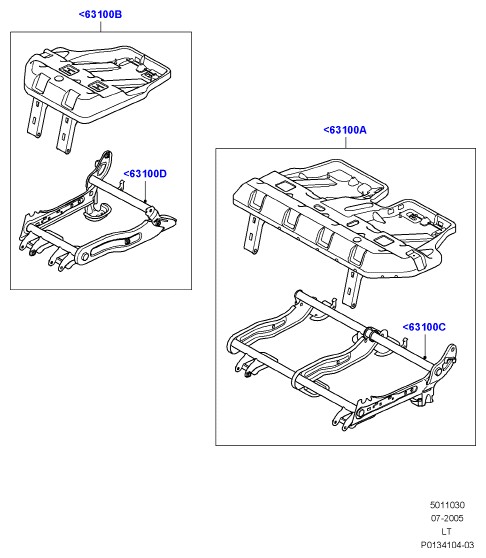 <63100B

<63100D

<63100A

<63100C

5011030
07-2005
LT
P0134104-03