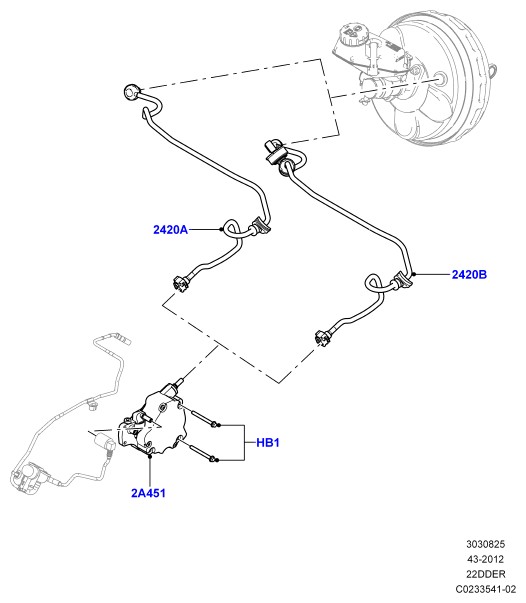 2420A

2420B

HB1

2A451

3030825
43-2012
22DDER
C0233541-02