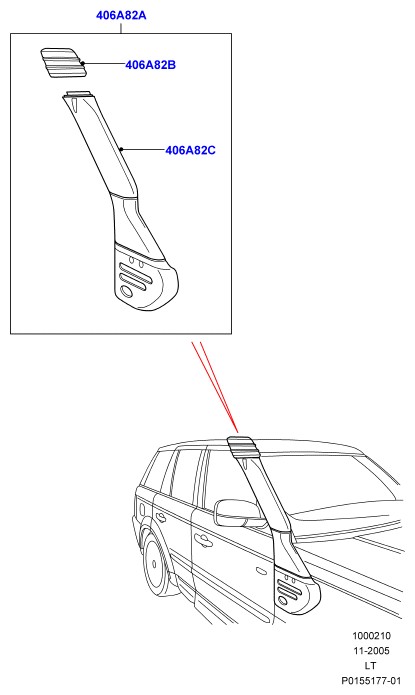 406A82A

406A82B

406A82C

1000210
11-2005
LT
P0155177-01