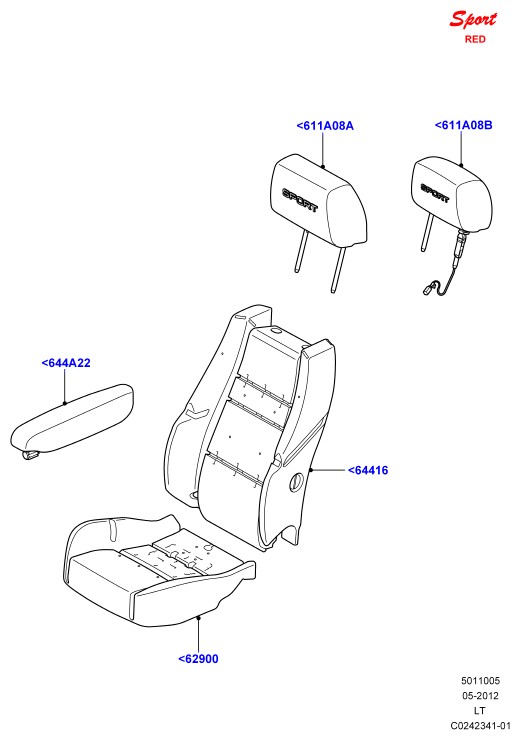 Sport
RED

<611A08A

<611A08B

SPORT

SPORT

<644A22

<64416

<62900

5011005
05-2012
LT
C0242341-01