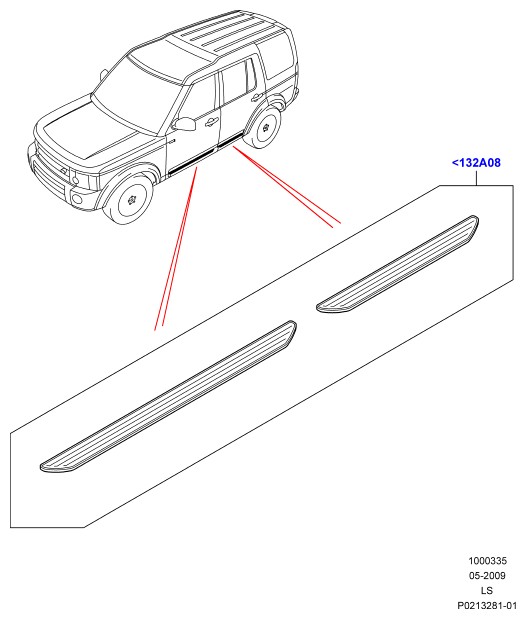 <132A08

1000335
05-2009
LS
P0213281-01