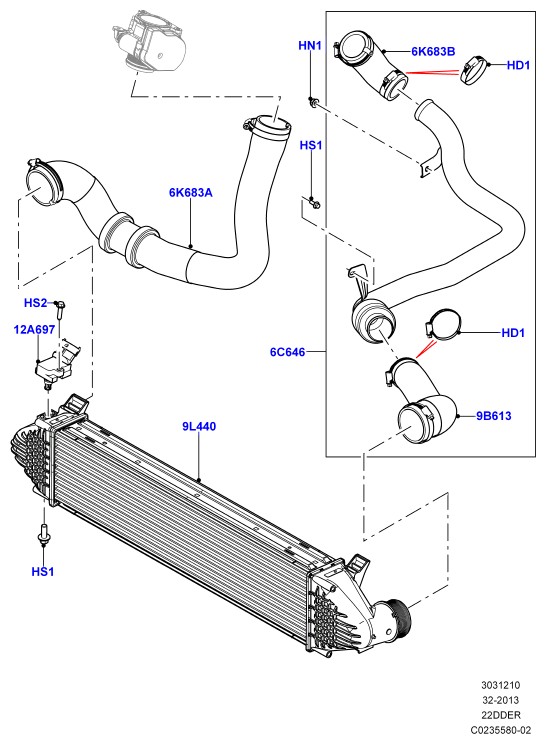 HN1
6K683B
HD1
HS1
6K683A
HS2
12A697
6C646
HD1
9B613
9L440
HS1

3031210
32-2013
22DDER
C0235580-02