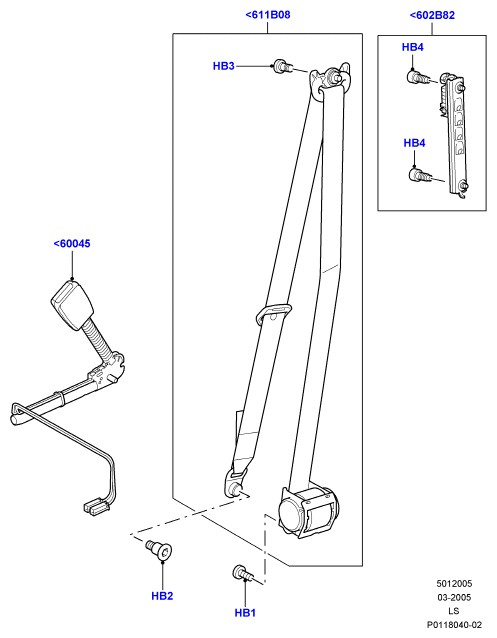 <611B08
<602B82
HB3
HB4
HB4
<60045
HB2
HB1
5012005
03-2005
LS
P0118040-02