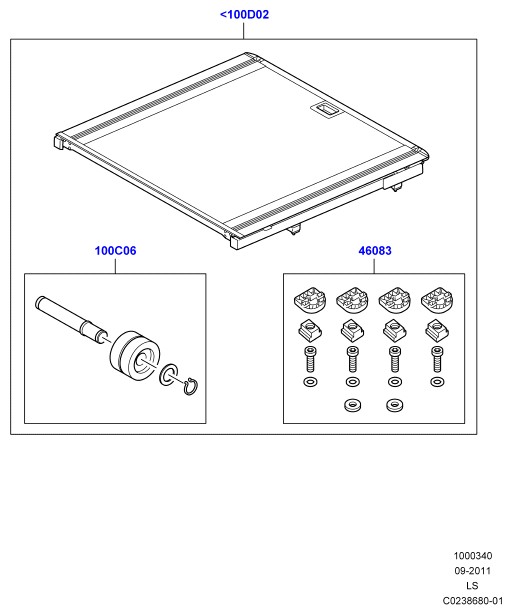 <100D02

100C06

46083

1000340
09-2011
LS
C0238680-01