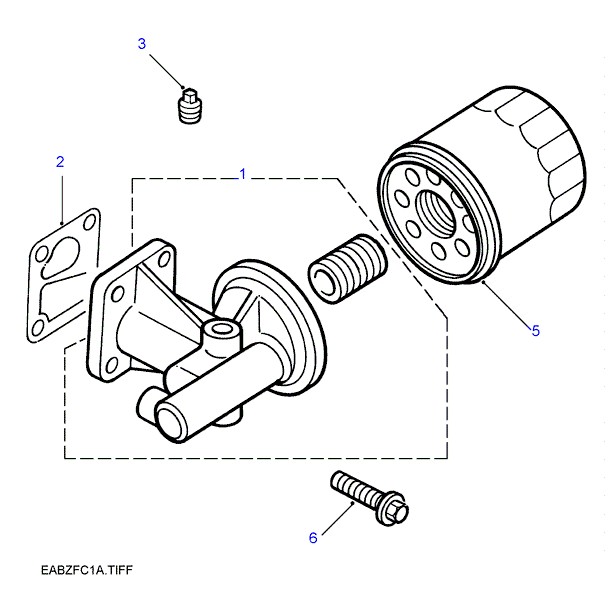 3
2
1
5
6
EABZFC1A.TIFF