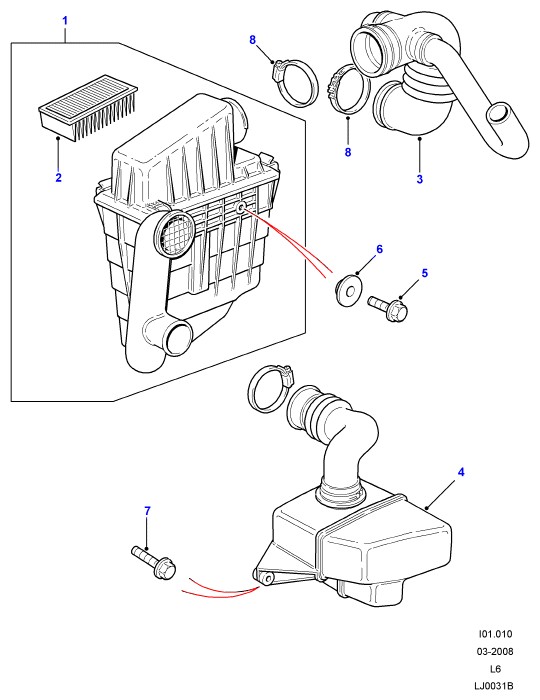 1
8
2
8
3
6
5
4
7
I01.010
03-2008
L6
LJ0031B