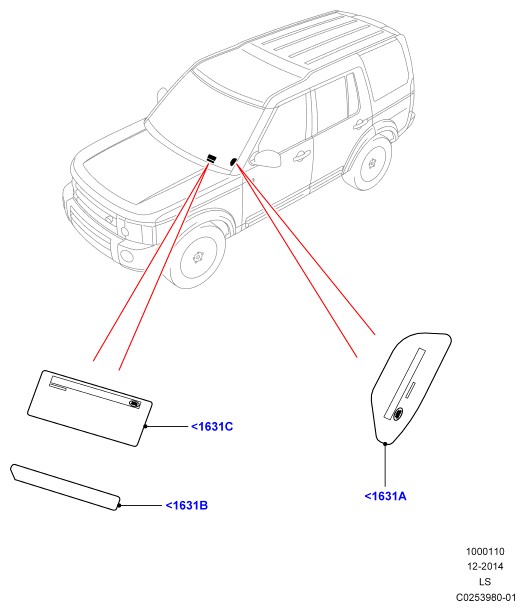 <1631C

<1631B

<1631A

1000110
12-2014
LS
C0253980-01