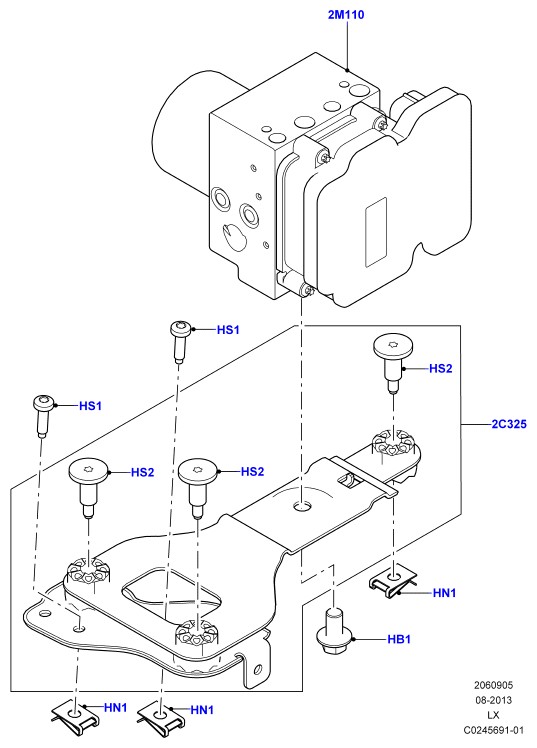 2M110

HS1

HS2

HS1

2C325

HS2

HS2

HN1

HB1

HN1

HN1

2060905
08-2013
LX
C0245691-01