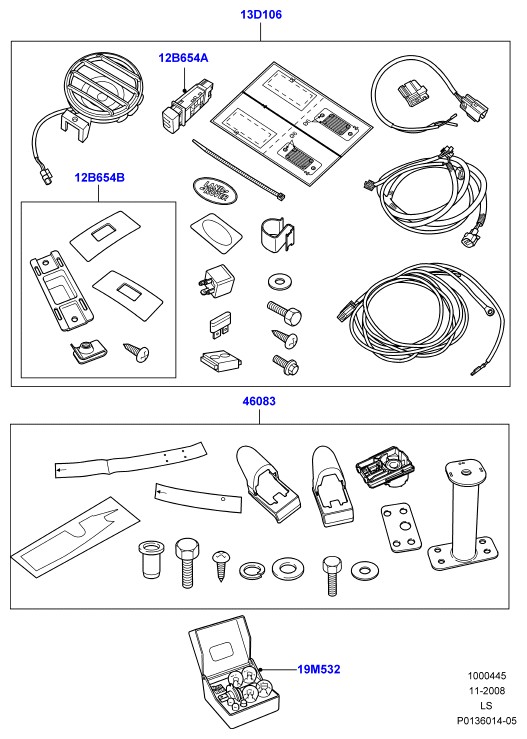 13D106

12B654A

12B654B

LAND ROVER

46083

19M532

1000445
11-2008
LS
P0136014-05