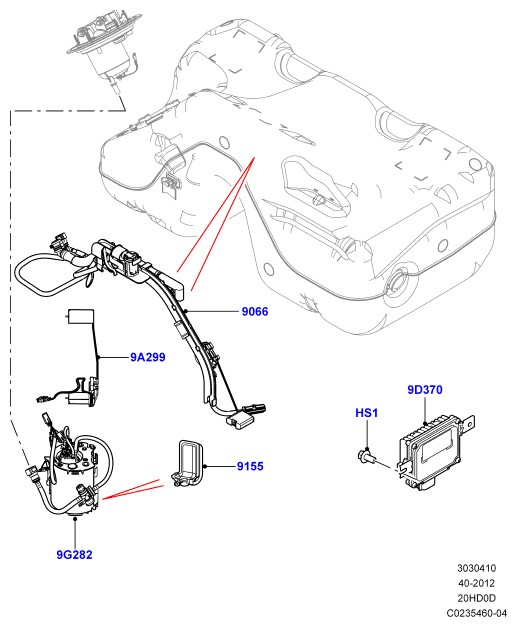 9066

9A299

9D370

HS1

9155

9G282

3030410
40-2012
20HD0D
C0235460-04