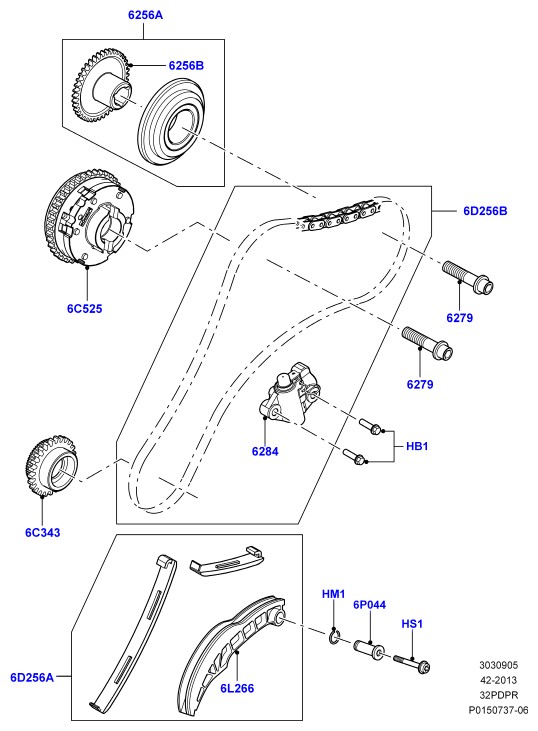 6256A

6256B

6D256B

6C525

6279

6279

6284

HB1

6C343

HM1

6P044

HS1

6D256A

6L266

3030905
42-2013
32PDPR
P0150737-06