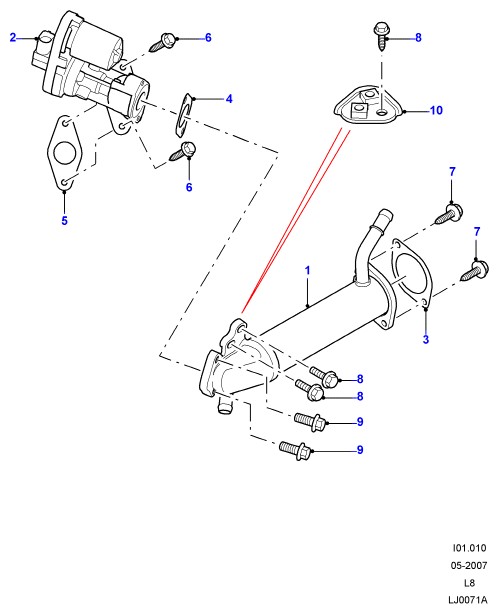 2
6
8
4
10
6
5
7
7
1
3
8
8
9
9

I01.010
05-2007
L8
LJ0071A