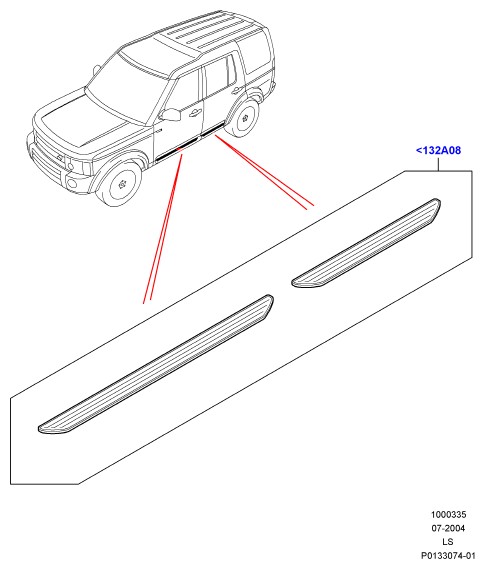 <132A08

1000335
07-2004
LS
P0133074-01