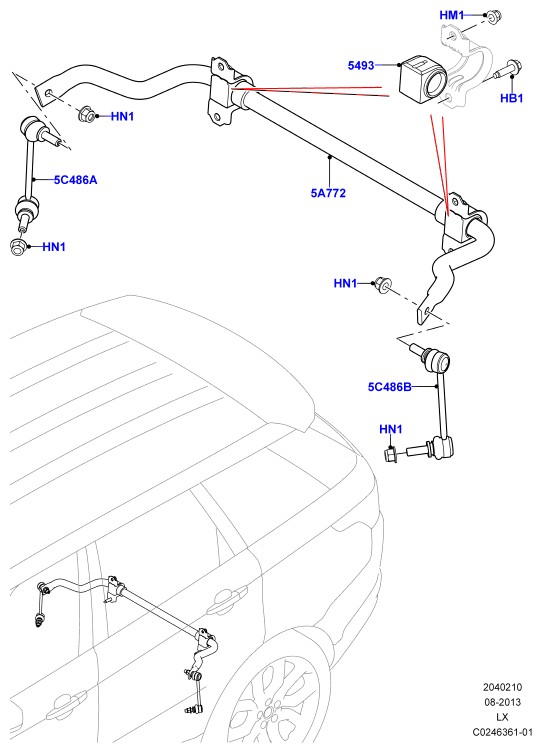 HM1

5493

HB1

HN1

5C486A

5A772

HN1

HN1

5C486B

HN1

2040210
08-2013
LX
C0246361-01