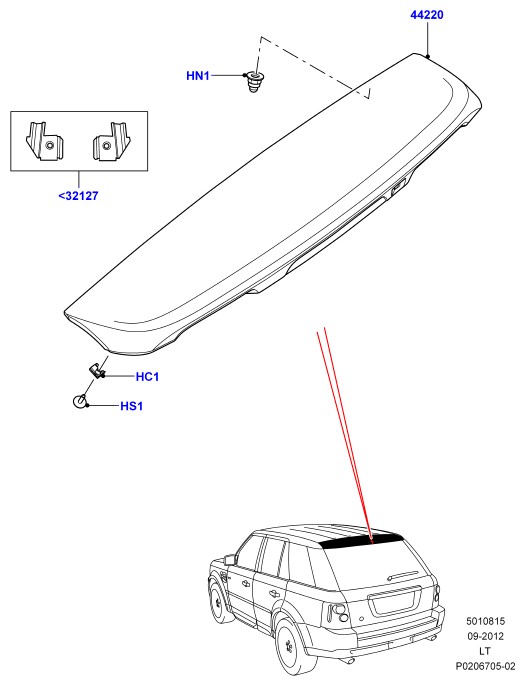 44220

HN1

<32127

HC1

HS1

5010815
09-2012
LT
P0206705-02