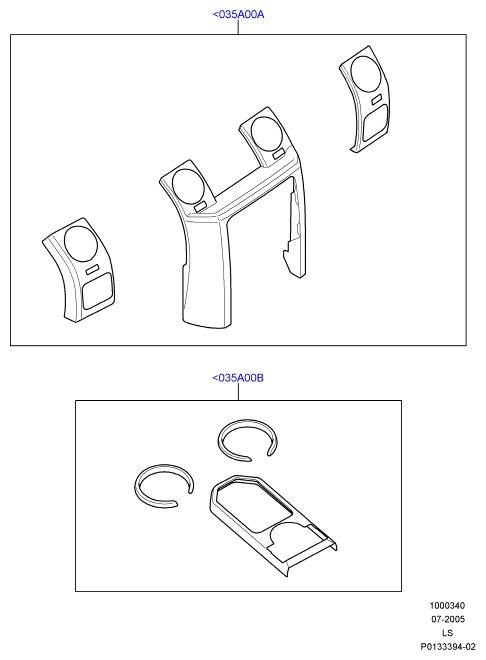 <035A00A

<035A00B

1000340
07-2005
LS
P0133394-02