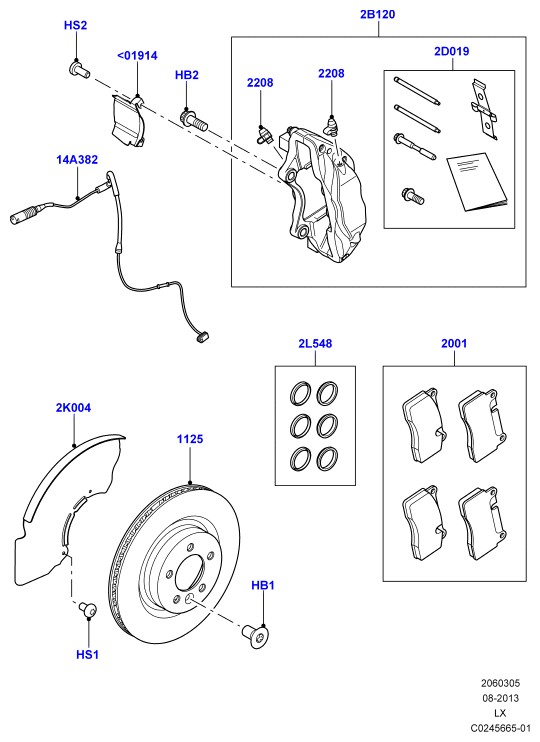 HS2

<01914

HB2

2B120

2D019

2208

2208

14A382

2L548

2001

2K004

1125

HB1

HS1

2060305
08-2013
LX
C0245665-01